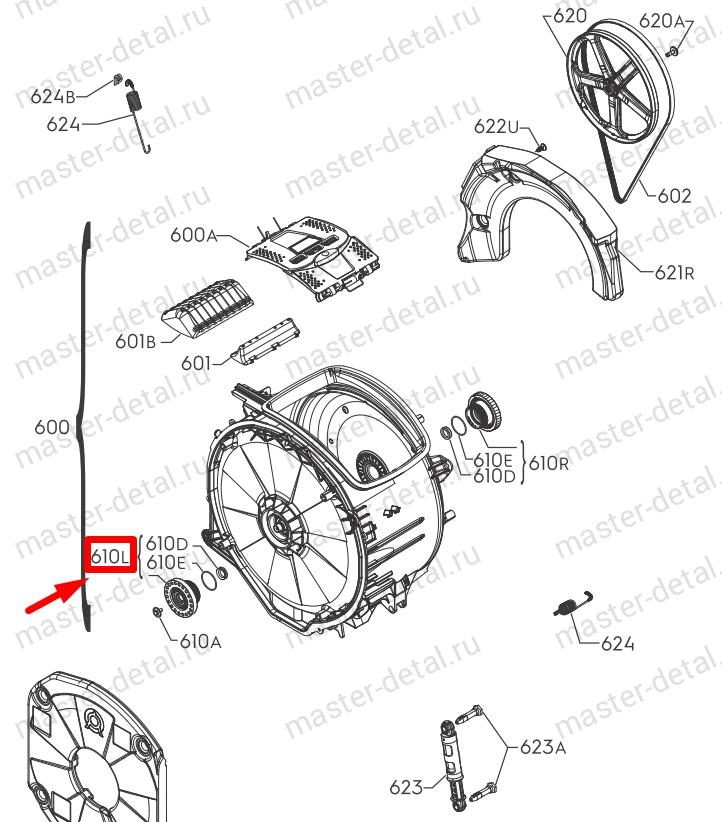 master-detal.ru

620
620A
624B
624
622U
602
600A
621R
601B
601
600
610E
610D
610R
610L
610D
610E
610A
624
623A
623